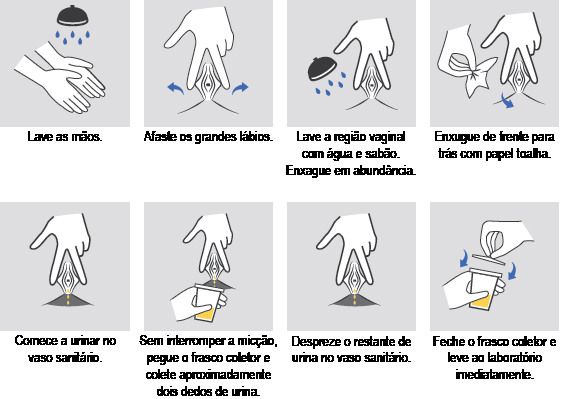 Lave as mãos.

Afaste os grandes lábios.

Lave a região vaginal com água e sabão. Enxague em abundância.

Enxugue de frente para trás com papel toalha.

Comece a urinar no vaso sanitário.

Sem interromper a micção, pegue o frasco coletor e colete aproximadamente dois dedos de urina.

Despreze o restante de urina no vaso sanitário.

Feche o frasco coletor e leve ao laboratório imediatamente.